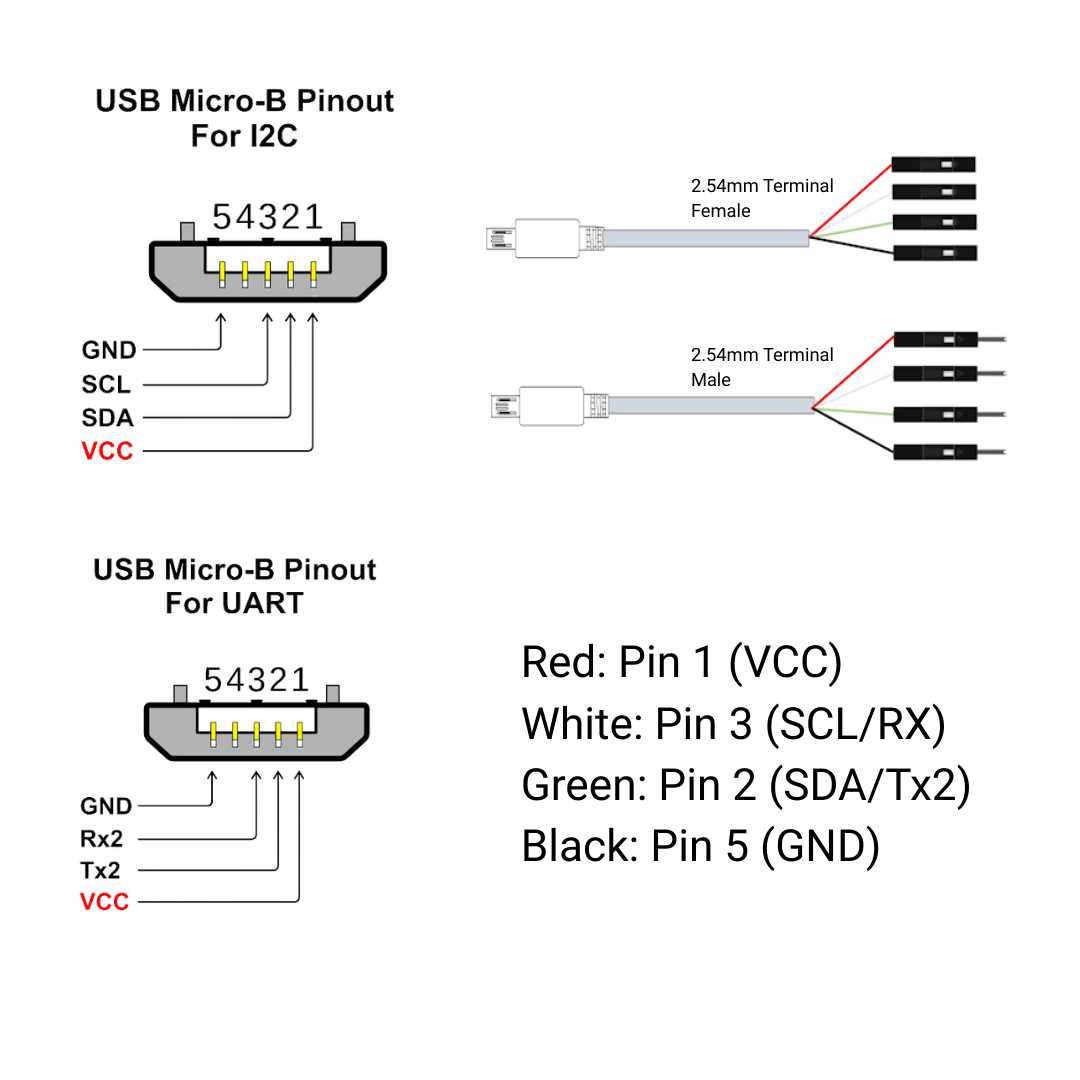 USB Micro-B Pinout
For I2C

54321

GND
SCL
SDA
VCC

2.54mm Terminal
Female

2.54mm Terminal
Male

USB Micro-B Pinout
For UART

54321

GND
Rx2
Tx2
VCC

Red: Pin 1 (VCC)
White: Pin 3 (SCL/RX)
Green: Pin 2 (SDA/Tx2)
Black: Pin 5 (GND)